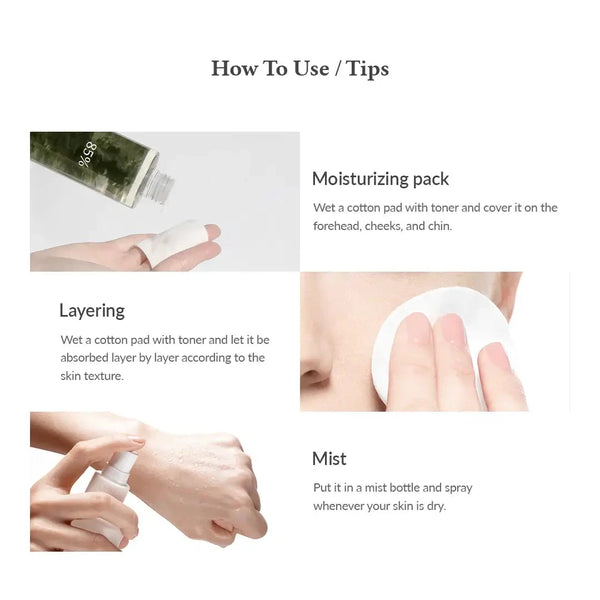 How To Use / Tips

85%

Moisturizing pack

Wet a cotton pad with toner and cover it on the forehead, cheeks, and chin.

Layering

Wet a cotton pad with toner and let it be absorbed layer by layer according to the skin texture.

Mist

Put it in a mist bottle and spray whenever your skin is dry.